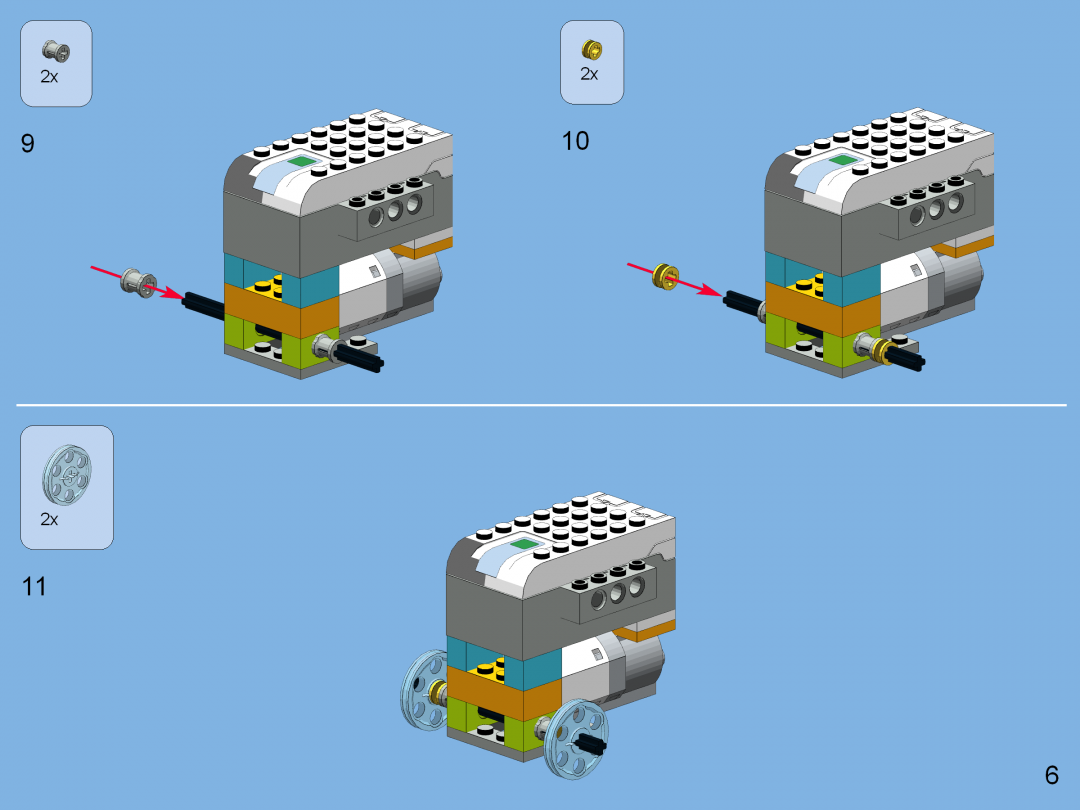 2x

9

2x

10

2x

11

6